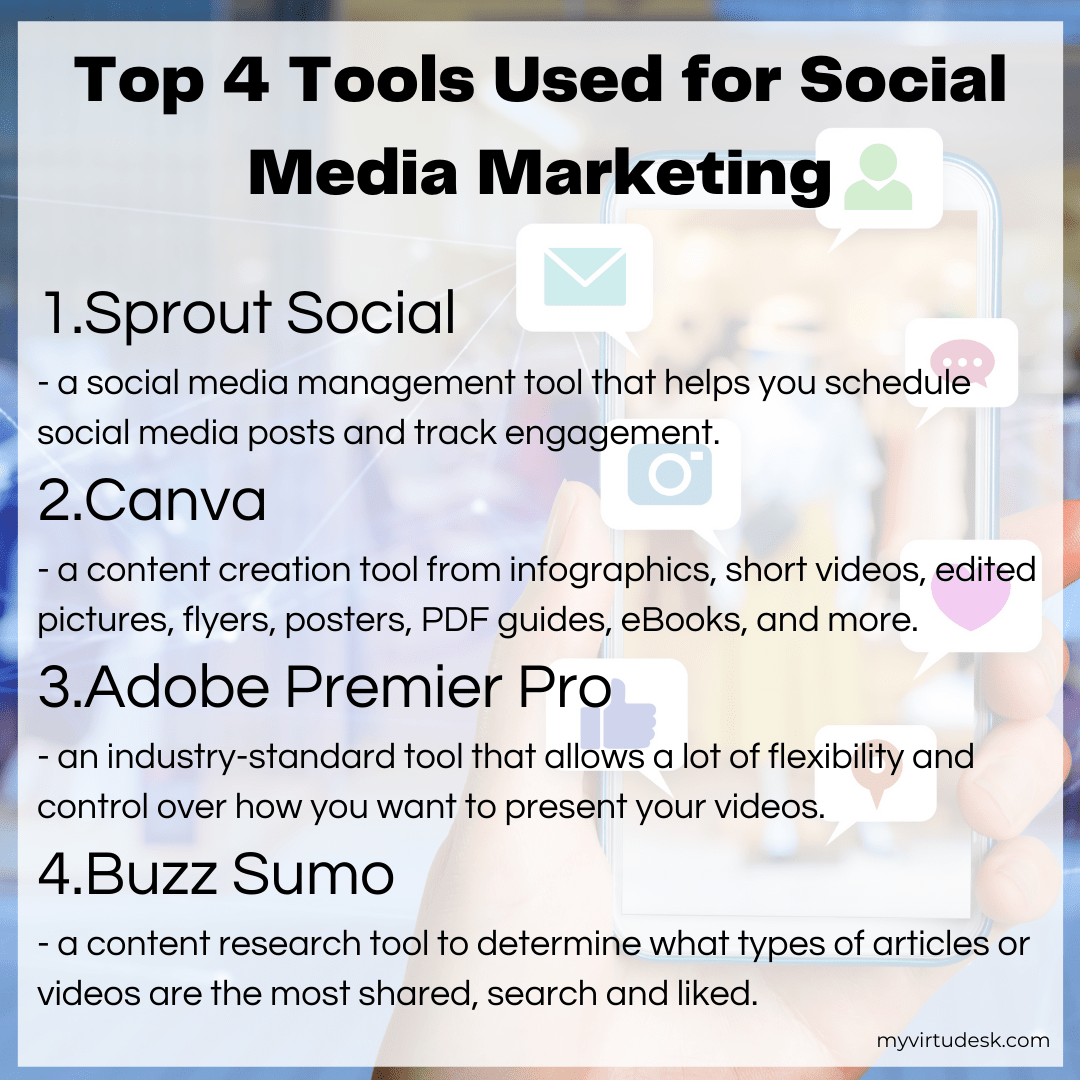 Top 4 Tools Used for Social Media Marketing

1.Sprout Social

- a social media management tool that helps you schedule social media posts and track engagement.

2.Canva

- a content creation tool from infographics, short videos, edited pictures, flyers, posters, PDF guides, eBooks, and more.

3.Adobe Premier Pro

- an industry-standard tool that allows a lot of flexibility and control over how you want to present your videos.

4.Buzz Sumo

- a content research tool to determine what types of articles or videos are the most shared, search and liked.

myvirtudesk.com