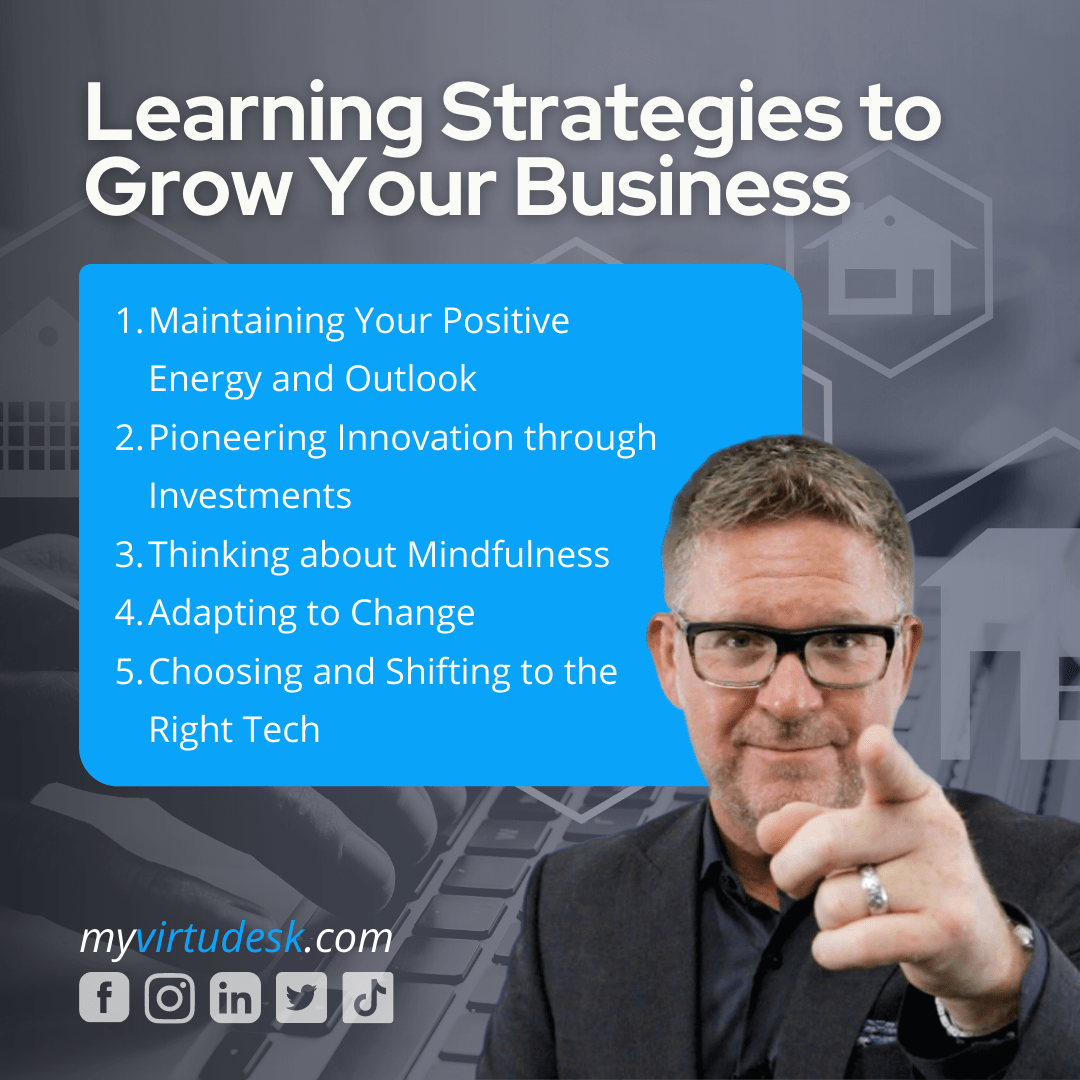 Learning Strategies to Grow Your Business

1. Maintaining Your Positive Energy and Outlook
2. Pioneering Innovation through Investments
3. Thinking about Mindfulness
4. Adapting to Change
5. Choosing and Shifting to the Right Tech

myvirtudesk.com